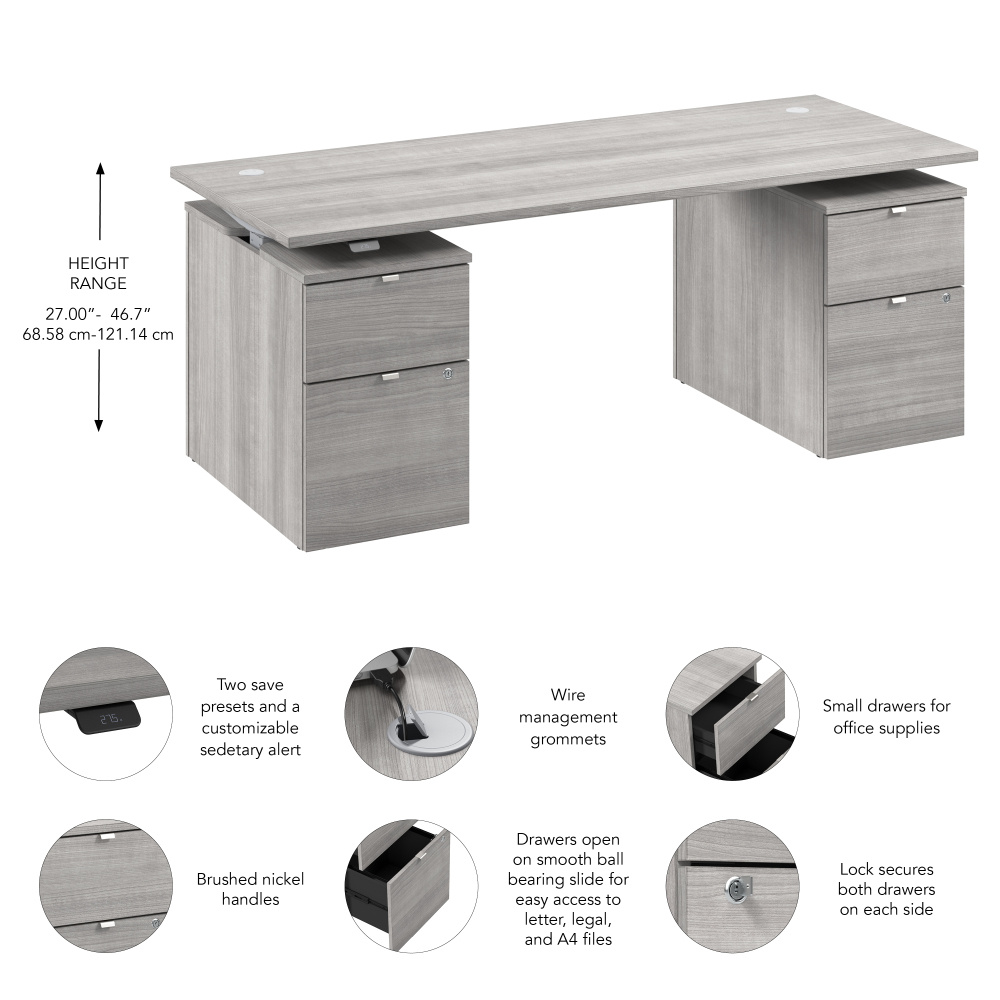 HEIGHT RANGE
27.00"- 46.7"
68.58 cm-121.14 cm

27.5

Two save presets and a customizable sedetary alert

Wire management grommets

Small drawers for office supplies

Brushed nickel handles

Drawers open on smooth ball bearing slide for easy access to letter, legal, and A4 files

Lock secures both drawers on each side